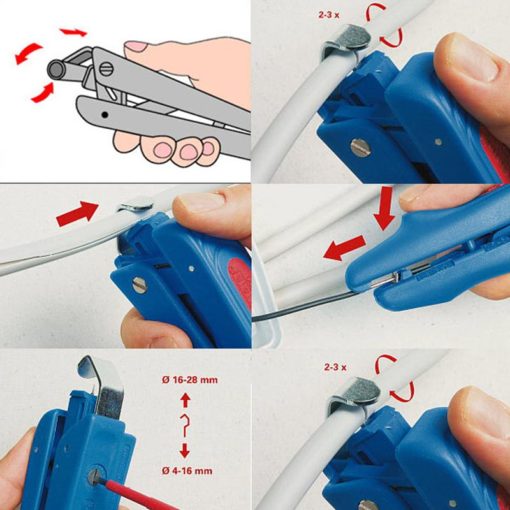 2-3 x

Ø 16-28 mm

Ø 4-16 mm

2-3 x